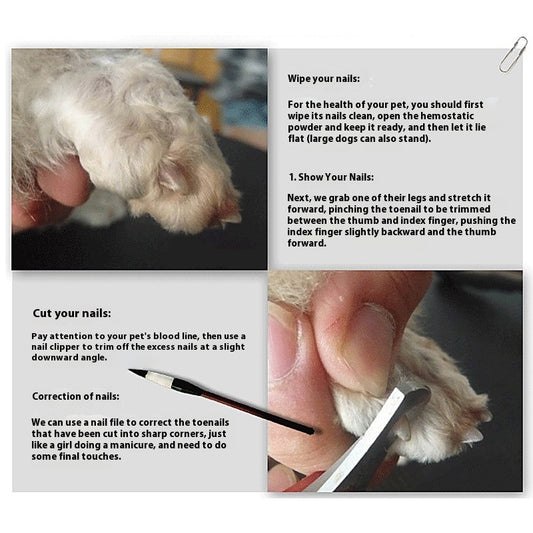 Wipe your nails:

For the health of your pet, you should first wipe its nails clean, open the hemostatic powder and keep it ready, and then let it lie flat (large dogs can also stand).

1. Show Your Nails:

Next, we grab one of their legs and stretch it forward, pinching the toenail to be trimmed between the thumb and index finger, pushing the index finger slightly backward and the thumb forward.

Cut your nails:

Pay attention to your pet's blood line, then use a nail clipper to trim off the excess nails at a slight downward angle.

Correction of nails:

We can use a nail file to correct the toenails that have been cut into sharp corners, just like a girl doing a manicure, and need to do some final touches.