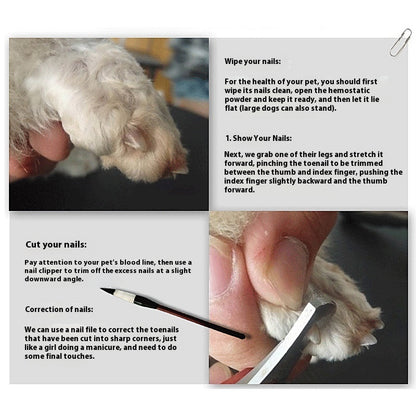 Wipe your nails:

For the health of your pet, you should first wipe its nails clean, open the hemostatic powder and keep it ready, and then let it lie flat (large dogs can also stand).

1. Show Your Nails:

Next, we grab one of their legs and stretch it forward, pinching the toenail to be trimmed between the thumb and index finger, pushing the index finger slightly backward and the thumb forward.

Cut your nails:

Pay attention to your pet's blood line, then use a nail clipper to trim off the excess nails at a slight downward angle.

Correction of nails:

We can use a nail file to correct the toenails that have been cut into sharp corners, just like a girl doing a manicure, and need to do some final touches.